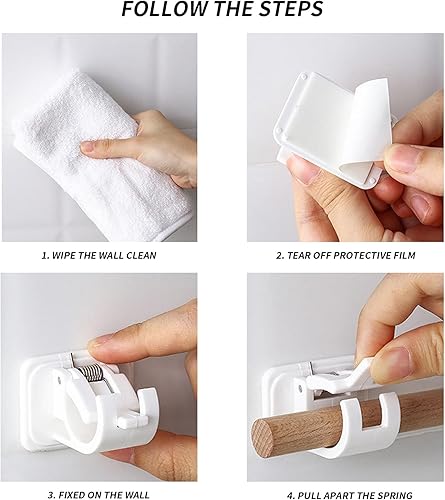 FOLLOW THE STEPS

1. WIPE THE WALL CLEAN

2. TEAR OFF PROTECTIVE FILM

3. FIXED ON THE WALL

4. PULL APART THE SPRING