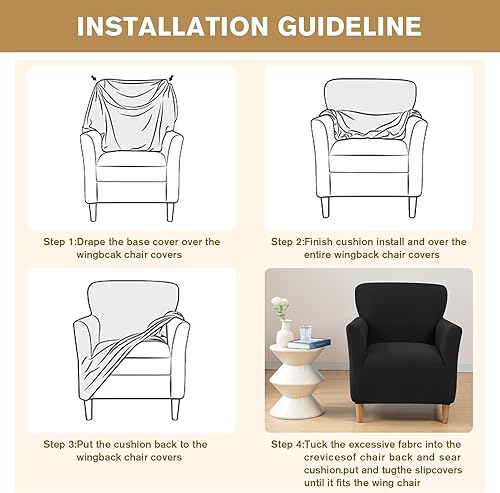 INSTALLATION GUIDELINE

Step 1:Drape the base cover over the wingbcak chair covers

Step 2:Finish cushion install and over the entire wingback chair covers

Step 3:Put the cushion back to the wingback chair covers

Step 4:Tuck the excessive fabrc into the crevicesof chair back and sear cushion.put and tugthe slipcovers until it fits the wing chair