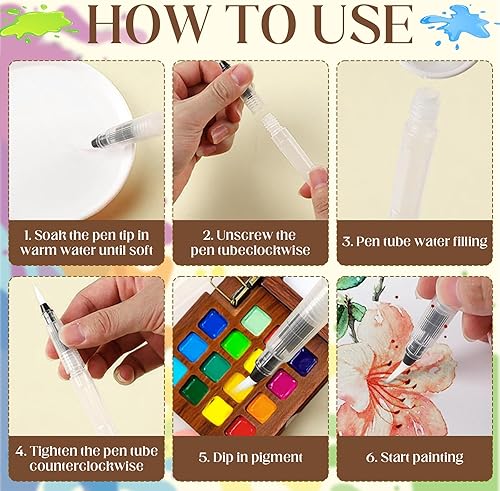 HOW TO USE

1. Soak the pen tip in warm water until soft

2. Unscrew the pen tubeclockwise

3. Pen tube water filling

4. Tighten the pen tube counterclockwise

5. Dip in pigment

6. Start painting