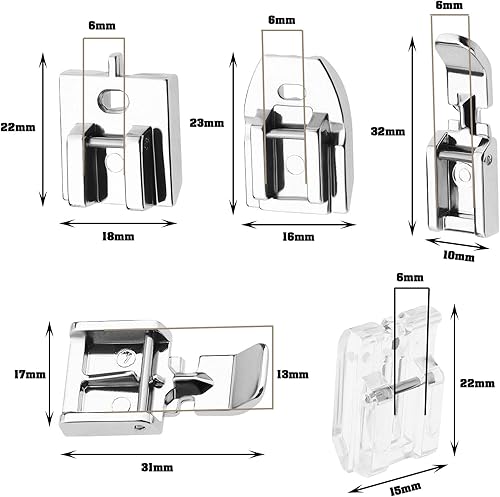 6mm
22mm
18mm

6mm
23mm
16mm

6mm
32mm
10mm

17mm
13mm
31mm

6mm
22mm
15mm