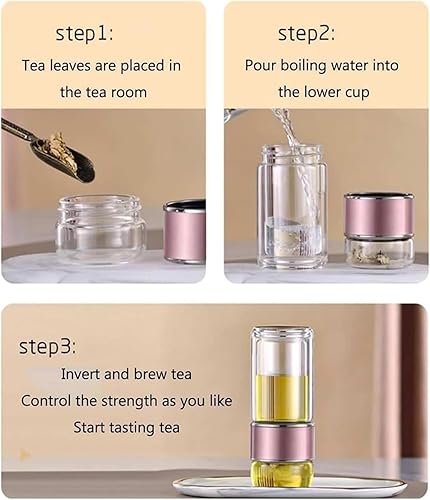 step1:
Tea leaves are placed in the tea room

step2:
Pour boiling water into the lower cup

step3:
Invert and brew tea
Control the strength as you like
Start tasting tea