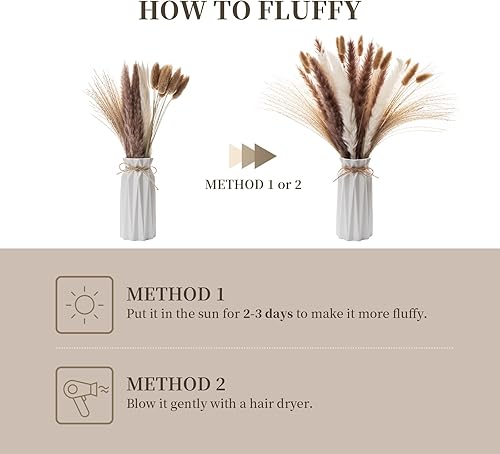 HOW TO FLUFFY

METHOD 1 or 2

METHOD 1
Put it in the sun for 2-3 days to make it more fluffy.

METHOD 2
Blow it gently with a hair dryer.