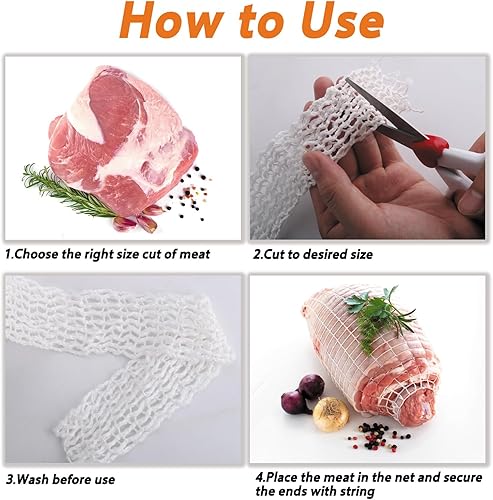 How to Use

1.Choose the right size cut of meat

2.Cut to desired size

3.Wash before use

4.Place the meat in the net and secure the ends with string