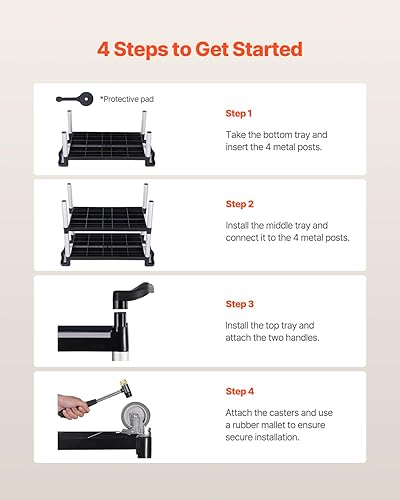 4 Steps to Get Started

*Protective pad

Step 1

Take the bottom tray and insert the 4 metal posts.

Step 2

Install the middle tray and connect it to the 4 metal posts.

Step 3

Install the top tray and attach the two handles.

Step 4

Attach the casters and use a rubber mallet to ensure secure installation.