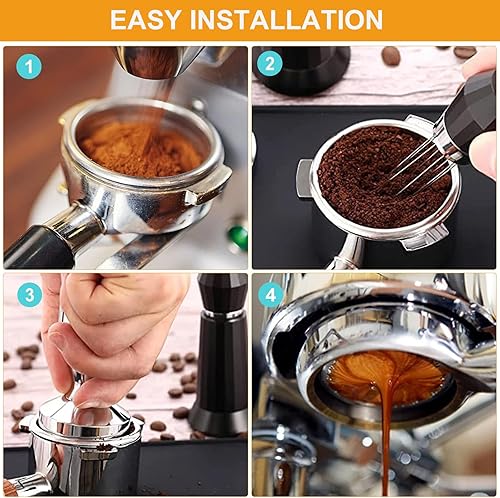 EASY INSTALLATION

1

2

3

4