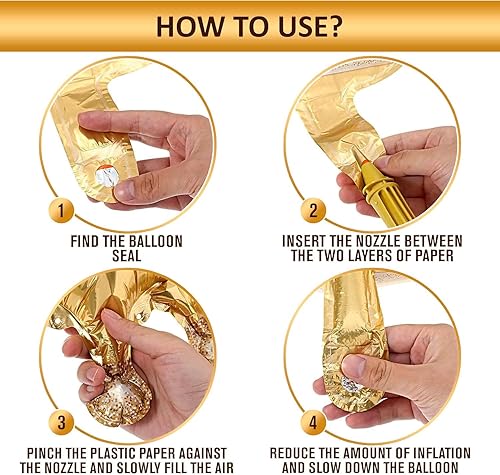 HOW TO USE?

1
FIND THE BALLOON SEAL

2
INSERT THE NOZZLE BETWEEN THE TWO LAYERS OF PAPER

3
PINCH THE PLASTIC PAPER AGAINST THE NOZZLE AND SLOWLY FILL THE AIR

4
REDUCE THE AMOUNT OF INFLATION AND SLOW DOWN THE BALLOON