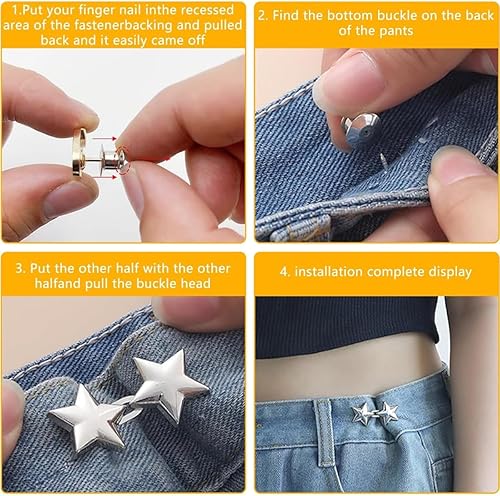 1.Put your finger nail inthe recessed area of the fastenerbacking and pulled back and it easily came off

2. Find the bottom buckle on the back of the pants

3. Put the other half with the other halfand pull the buckle head

4. installation complete display