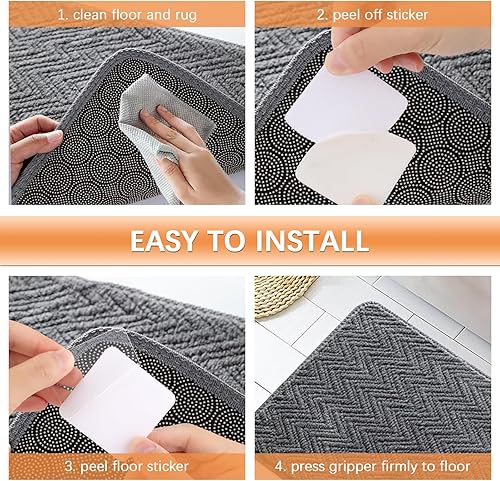 1. clean floor and rug

2. peel off sticker

EASY TO INSTALL

3. peel floor sticker

4. press gripper firmly to floor