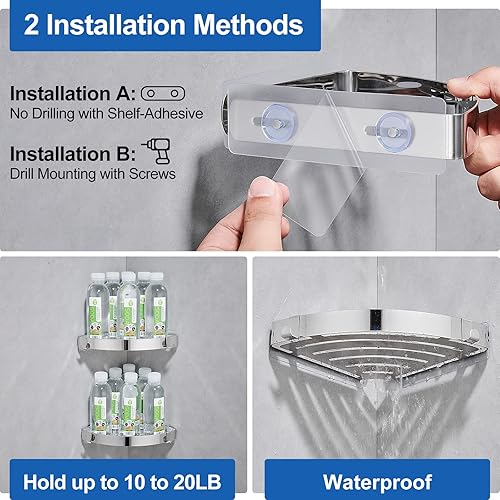 2 Installation Methods

Installation A:
No Drilling with Shelf-Adhesive

Installation B:
Drill Mounting with Screws

Hold up to 10 to 20LB

Waterproof