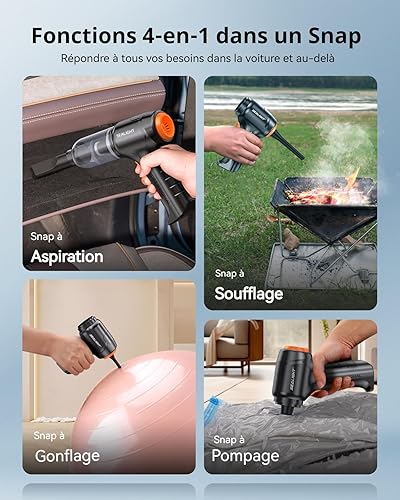 Fonctions 4-en-1 dans un Snap

Répondre à tous vos besoins dans la voiture et au-delà

SEALIGHT

Snap à
Aspiration

SEALIGHT

Snap à
Soufflage

SEALIGHT

Snap à
Gonflage

SEALIGHT

Snap à
Pompage