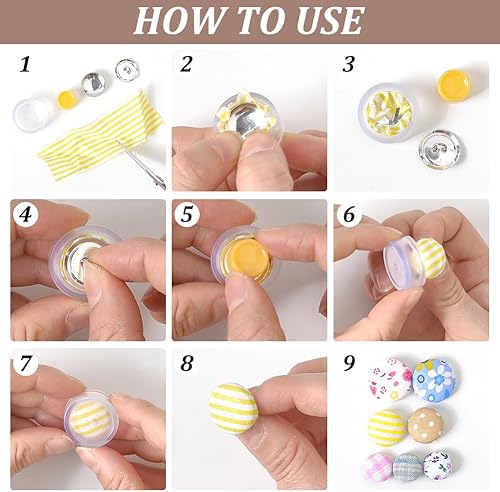 HOW TO USE

1

2

3

4

5

6

7

8

9