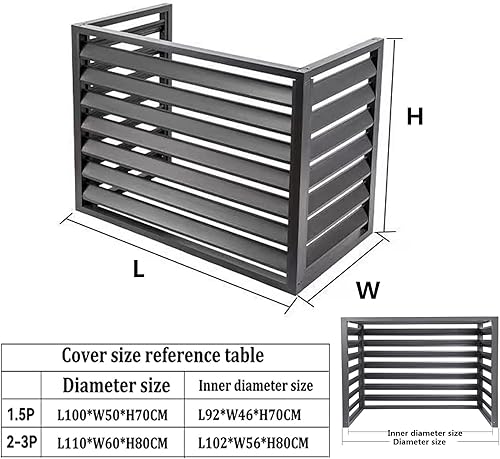 H

L

W

Cover size reference table

| | Diameter size | Inner diameter size |
|---|---|---|
| 1.5P | L100*W50*H70CM | L92*W46*H70CM |
| 2-3P | L110*W60*H80CM | L102*W56*H80CM |

Inner diameter size
Diameter size