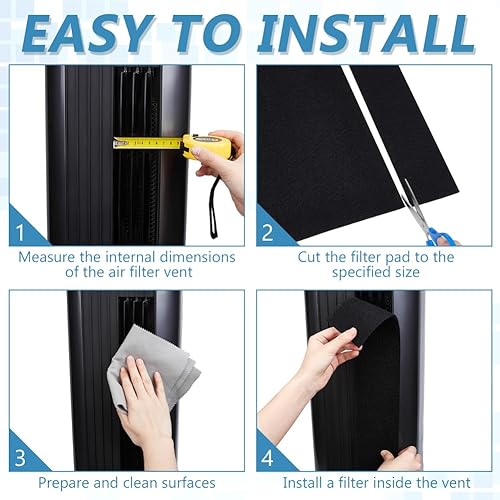 EASY TO INSTALL

1

Measure the internal dimensions of the air filter vent

2

Cut the filter pad to the specified size

3

Prepare and clean surfaces

4

Install a filter inside the vent