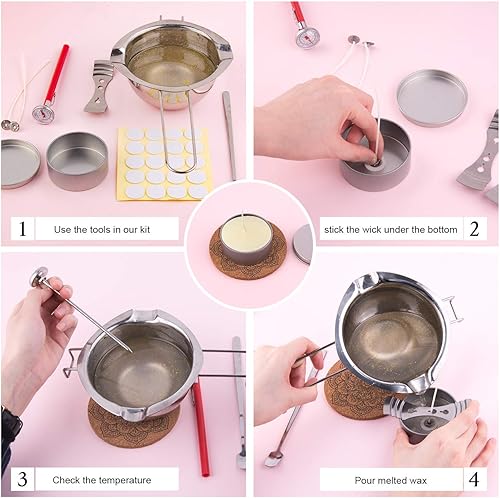 1 Use the tools in our kit

stick the wick under the bottom 2

3 Check the temperature

Pour melted wax 4