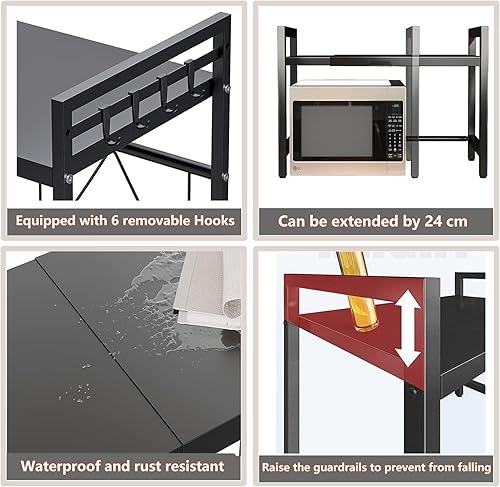 Equipped with 6 removable Hooks

Can be extended by 24 cm

Waterproof and rust resistant

Raise the guardrails to prevent from falling