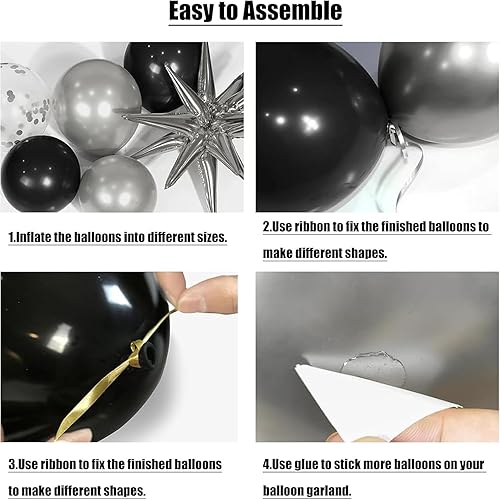 Easy to Assemble

1.Inflate the balloons into different sizes.

2.Use ribbon to fix the finished balloons to make different shapes.

3.Use ribbon to fix the finished balloons to make different shapes.

4.Use glue to stick more balloons on your balloon garland.