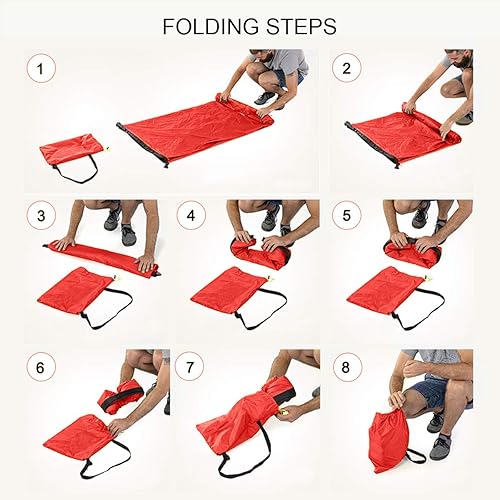 FOLDING STEPS

1

2

3

4

5

6

7

8