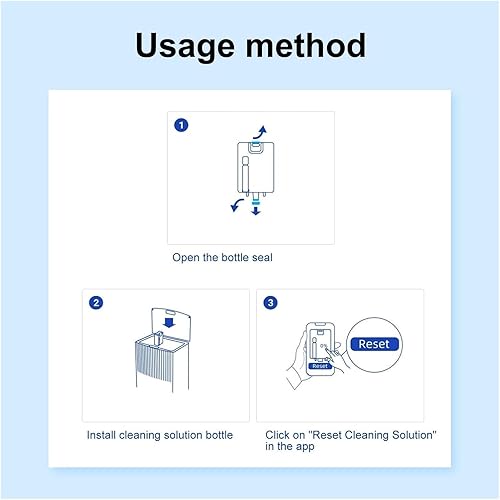 Usage method

1

Open the bottle seal

2

Install cleaning solution bottle

3

Reset

Reset

Click on "Reset Cleaning Solution" in the app