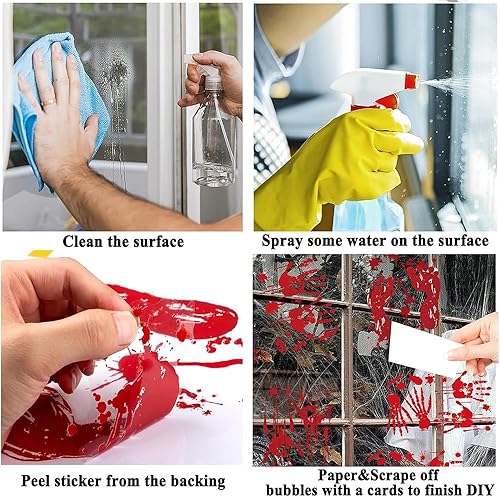 Clean the surface

Spray some water on the surface

Peel sticker from the backing

Paper&Scrape off bubbles with a cards to finish DIY