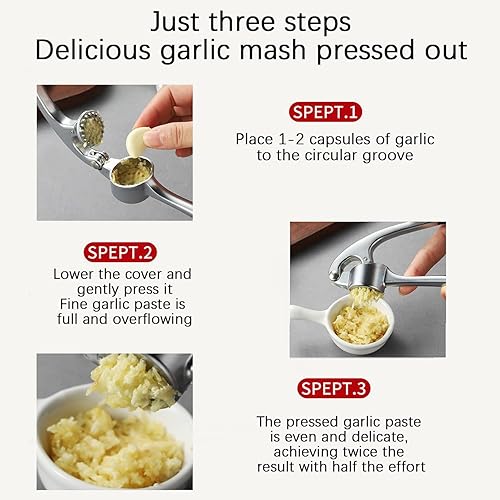 Just three steps
Delicious garlic mash pressed out

SPEPT.1

Place 1-2 capsules of garlic to the circular groove

SPEPT.2

Lower the cover and gently press it
Fine garlic paste is full and overflowing

SPEPT.3

The pressed garlic paste is even and delicate, achieving twice the result with half the effort