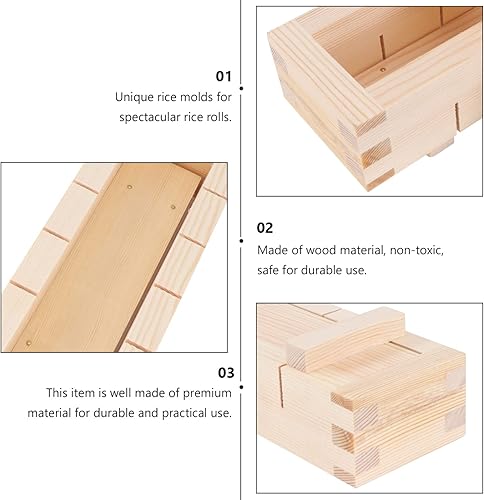 01
Unique rice molds for spectacular rice rolls.

02
Made of wood material, non-toxic, safe for durable use.

03
This item is well made of premium material for durable and practical use.