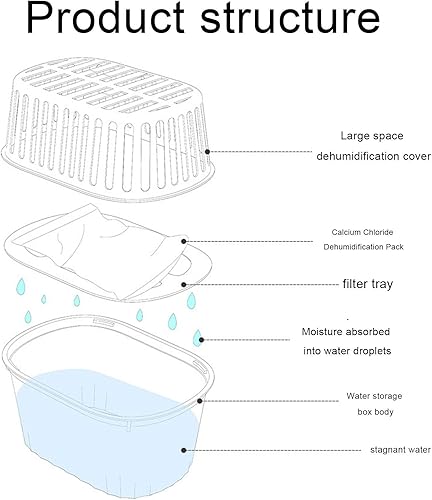 Product structure

Large space dehumidification cover

Calcium Chloride Dehumidification Pack

filter tray

Moisture absorbed into water droplets

Water storage box body

stagnant water