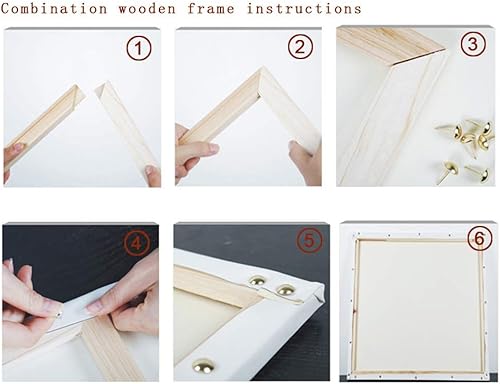 Combination wooden frame instructions

1

2

3

4

5

6