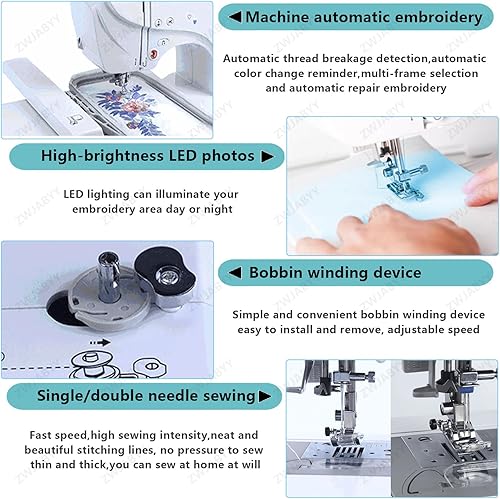 ◀ Machine automatic embroidery

Automatic thread breakage detection,automatic color change reminder,multi-frame selection and automatic repair embroidery

High-brightness LED photos ▶

LED lighting can illuminate your embroidery area day or night

◀ Bobbin winding device

Simple and convenient bobbin winding device easy to install and remove, adjustable speed

Single/double needle sewing▶

Fast speed,high sewing intensity,neat and beautiful stitching lines, no pressure to sew thin and thick,you can sew at home at will

ZWJABYY