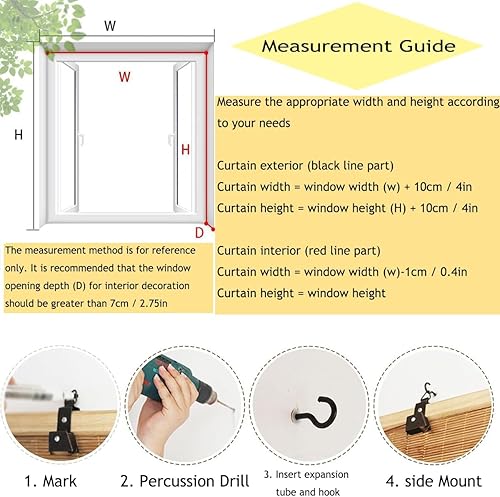 W

W

H

H

D

Measurement Guide

Measure the appropriate width and height according to your needs

Curtain exterior (black line part)
Curtain width = window width (w) + 10cm / 4in
Curtain height = window height (H) + 10cm / 4in

Curtain interior (red line part)
Curtain width = window width (w)-1cm / 0.4in
Curtain height = window height

The measurement method is for reference only. It is recommended that the window opening depth (D) for interior decoration should be greater than 7cm / 2.75in

1. Mark

2. Percussion Drill

3. Insert expansion tube and hook

4. side Mount