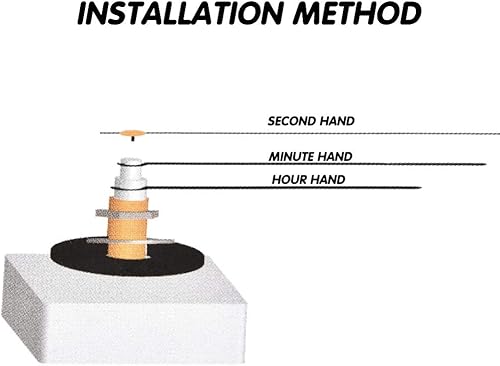 INSTALLATION METHOD

SECOND HAND

MINUTE HAND

HOUR HAND