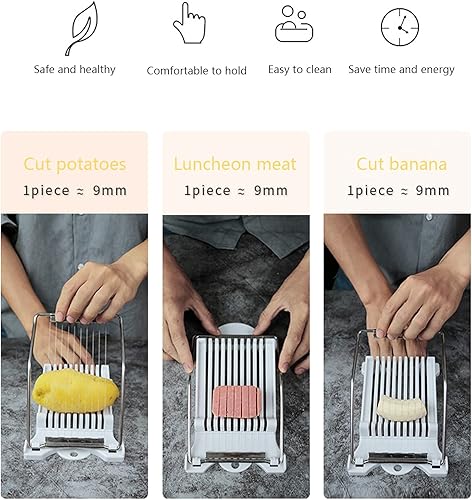 Safe and healthy

Comfortable to hold

Easy to clean

Save time and energy

Cut potatoes
1piece ≈ 9mm

Luncheon meat
1piece ≈ 9mm

Cut banana
1piece ≈ 9mm