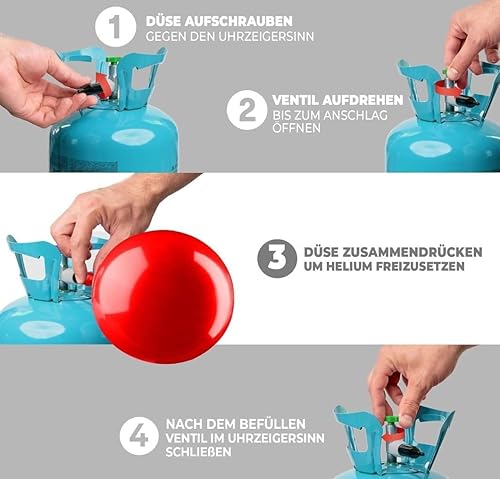 1 DÜSE AUFSCHRAUBEN
GEGEN DEN UHRZEIGERSINN

2 VENTIL AUFDREHEN
BIS ZUM ANSCHLAG ÖFFNEN

3 DÜSE ZUSAMMENDRÜCKEN
UM HELIUM FREIZUSETZEN

4 NACH DEM BEFÜLLEN
VENTIL IM UHRZEIGERSINN SCHLIEßEN