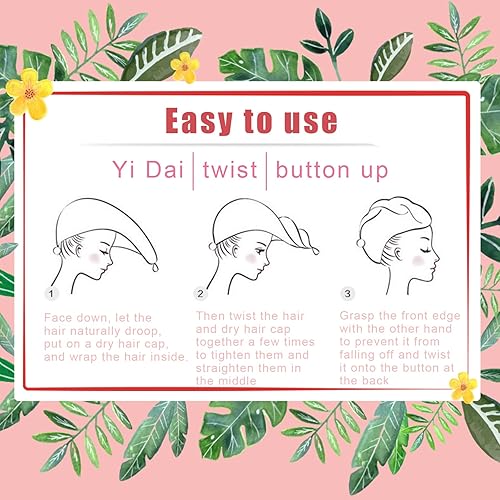 Easy to use

Yi Dai | twist | button up

1

Face down, let the hair naturally droop, put on a dry hair cap, and wrap the hair inside.

2

Then twist the hair and dry hair cap together a few times to tighten them and straighten them in the middle

3

Grasp the front edge with the other hand to prevent it from falling off and twist it onto the button at the back