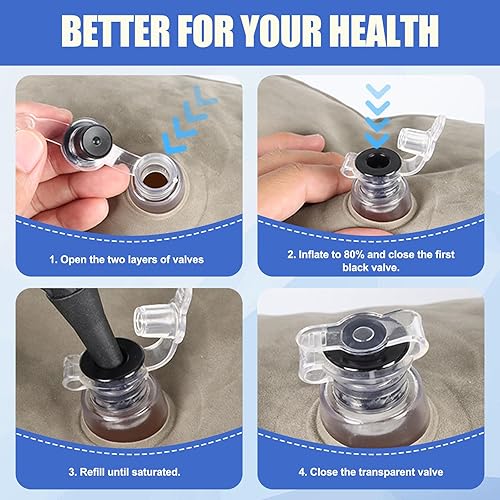 BETTER FOR YOUR HEALTH

1. Open the two layers of valves

2. Inflate to 80% and close the first black valve.

3. Refill until saturated.

4. Close the transparent valve