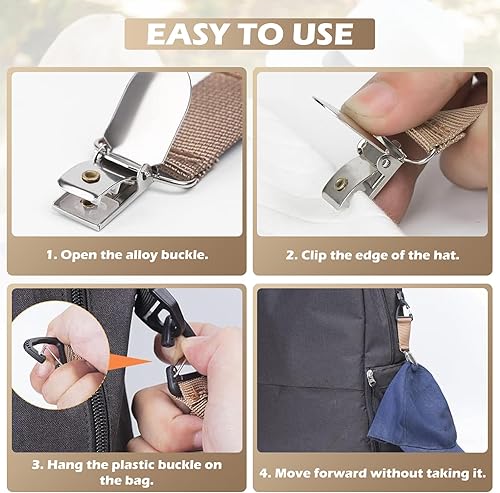 EASY TO USE

1. Open the alloy buckle.

2. Clip the edge of the hat.

3. Hang the plastic buckle on the bag.

4. Move forward without taking it.