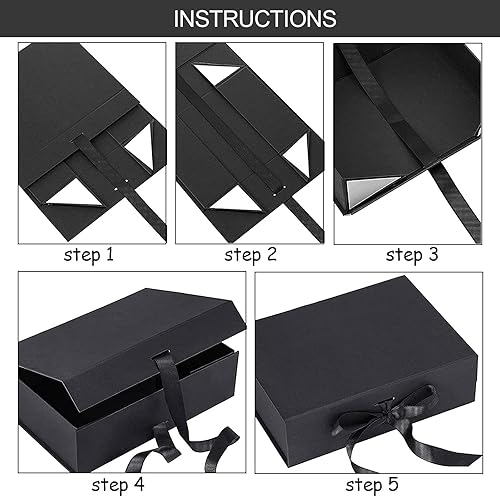 INSTRUCTIONS

step 1

step 2

step 3

step 4

step 5