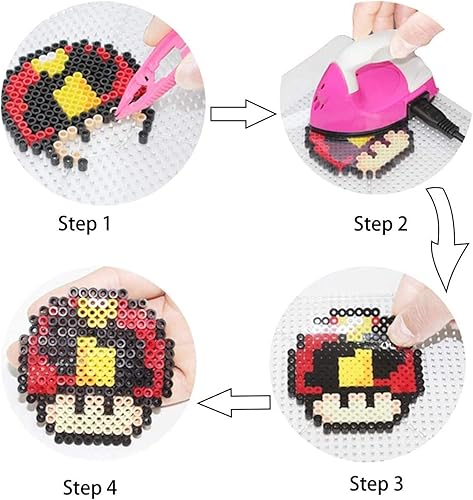 Step 1

Step 2

Step 4

Step 3