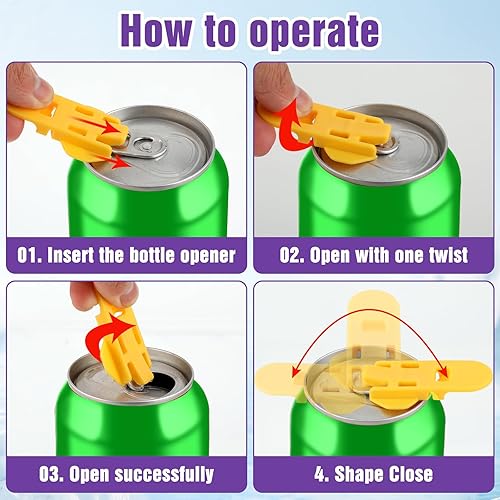 How to operate

01. Insert the bottle opener

02. Open with one twist

03. Open successfully

4. Shape Close