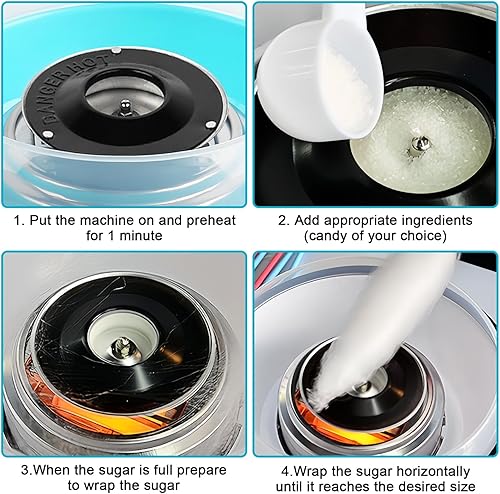 DANGER HOT

1. Put the machine on and preheat for 1 minute

2. Add appropriate ingredients (candy of your choice)

3.When the sugar is full prepare to wrap the sugar

4.Wrap the sugar horizontally until it reaches the desired size