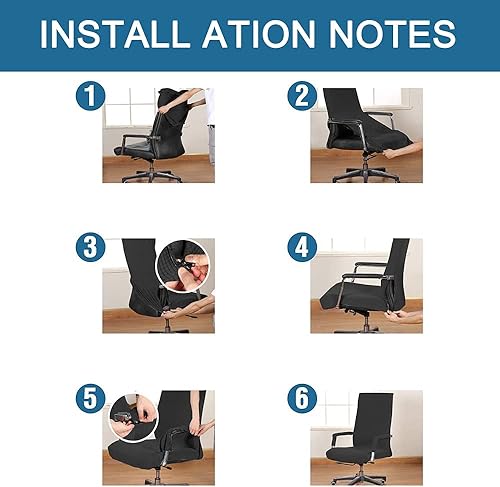 INSTALL ATION NOTES

1

2

3

4

5

6