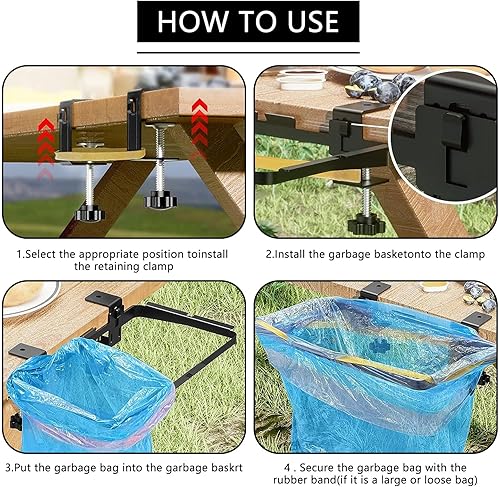 HOW TO USE

1.Select the appropriate position toinstall the retaining clamp

2.Install the garbage basketonto the clamp

3.Put the garbage bag into the garbage baskrt

4 . Secure the garbage bag with the rubber band(if it is a large or loose bag)