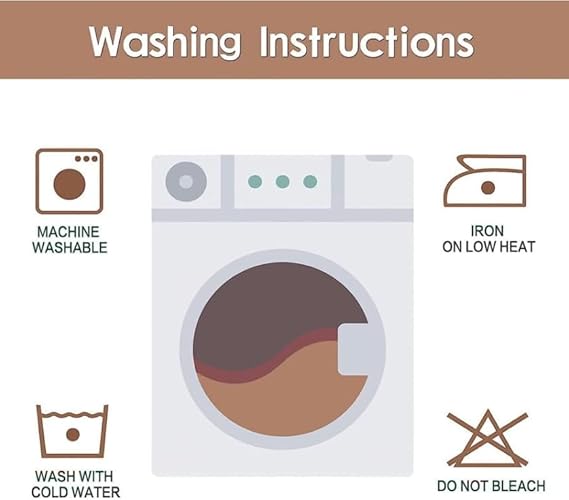 Washing Instructions

MACHINE WASHABLE

IRON ON LOW HEAT

WASH WITH COLD WATER

DO NOT BLEACH