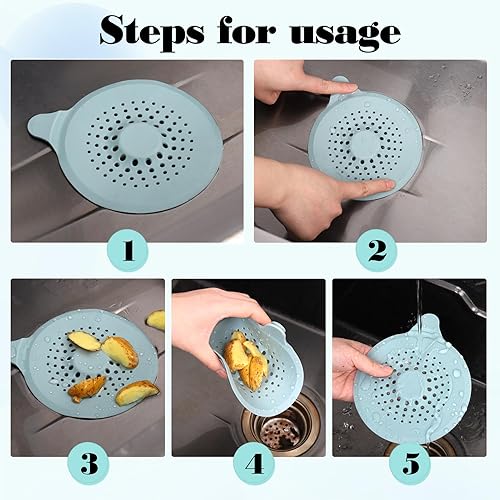 Steps for usage

1

2

3

4

5