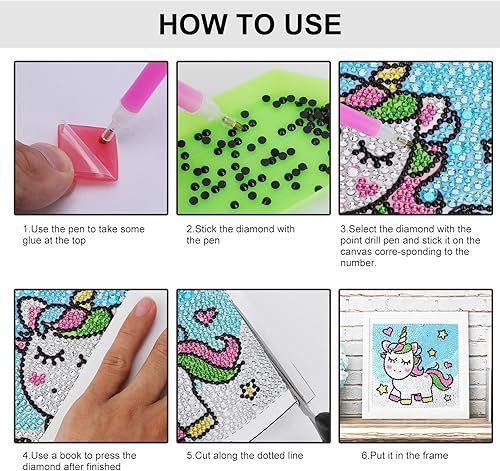 HOW TO USE

1.Use the pen to take some glue at the top

2.Stick the diamond with the pen

3.Select the diamond with the point drill pen and stick it on the canvas corre-sponding to the number.

4.Use a book to press the diamond after finished

5.Cut along the dotted line

6.Put it in the frame