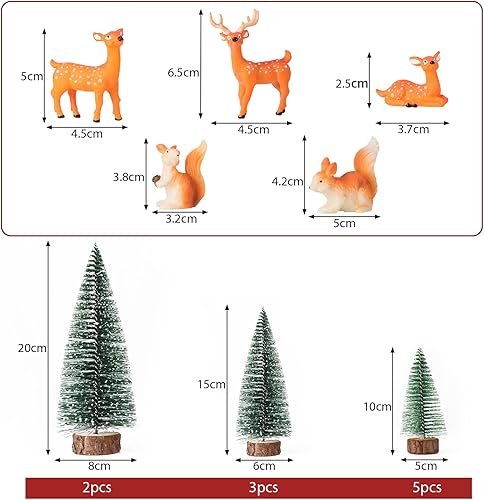 5cm
4.5cm
6.5cm
4.5cm
2.5cm
3.7cm
3.8cm
3.2cm
4.2cm
5cm

20cm
8cm
15cm
6cm
10cm
5cm

2pcs
3pcs
5pcs