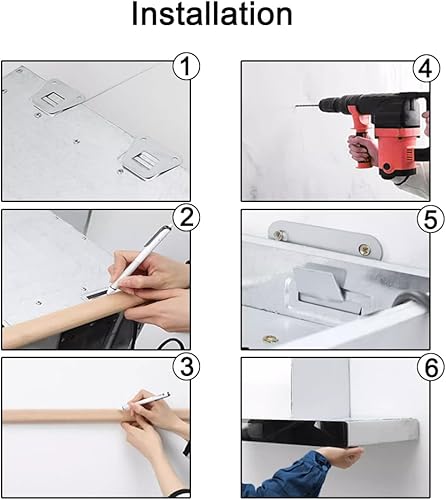 Installation

1

2

3

4

5

6