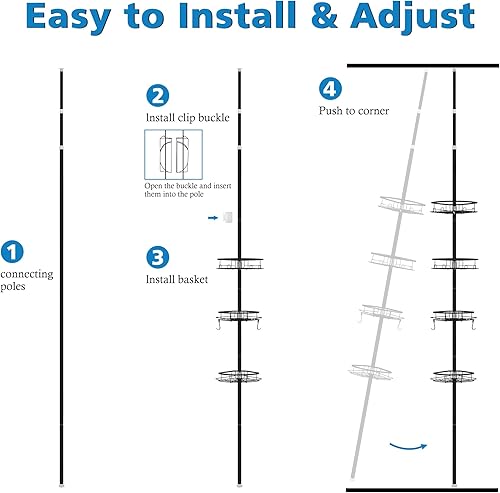 Easy to Install & Adjust

1
connecting poles

2
Install clip buckle

Open the buckle and insert them into the pole

3
Install basket

4
Push to corner