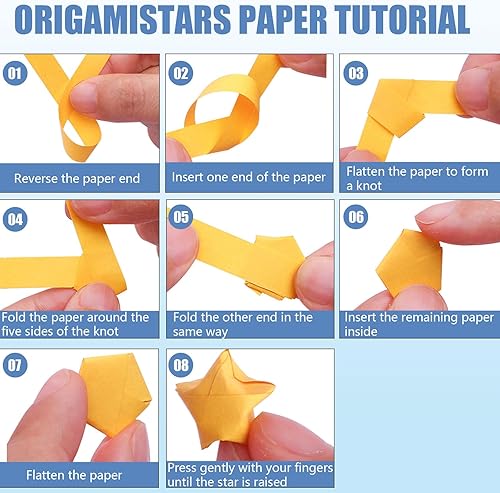 ORIGAMISTARS PAPER TUTORIAL

01
Reverse the paper end

02
Insert one end of the paper

03
Flatten the paper to form a knot

04
Fold the paper around the five sides of the knot

05
Fold the other end in the same way

06
Insert the remaining paper inside

07
Flatten the paper

08
Press gently with your fingers until the star is raised