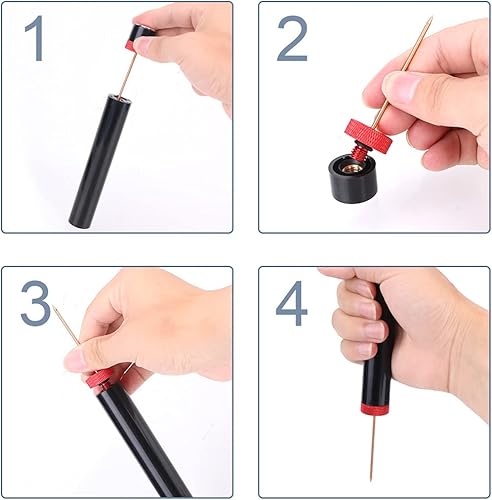 1

2

3

4