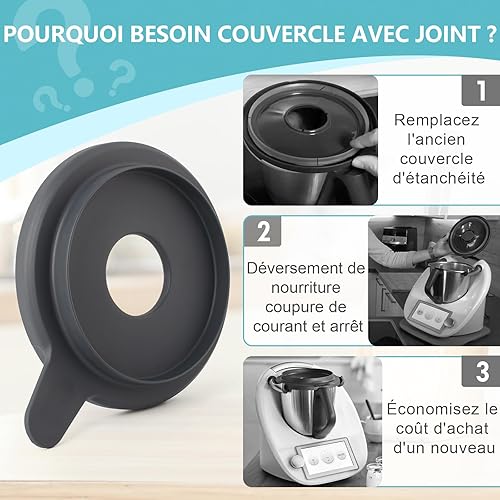 POURQUOI BESOIN COUVERCLE AVEC JOINT ?

1

Remplacez l'ancien couvercle d'étanchéité

2

Déversement de nourriture coupure de courant et arrêt

3

Économisez le coût d'achat d'un nouveau